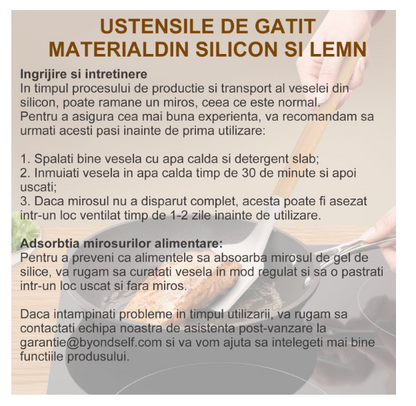 USTENSILE DE GATIT
MATERIALDIN SILICON SI LEMN

Ingrijire si intretinere
In timpul procesului de productie si transport al veselei din silicon, poate ramane un miros, ceea ce este normal.
Pentru a asigura cea mai buna experienta, va recomandam sa urmati acesti pasi inainte de prima utilizare:

1. Spalati bine vesela cu apa calda si detergent slab;
2. Inmuiati vesela in apa calda timp de 30 de minute si apoi uscati;
3. Daca mirosul nu a disparut complet, acesta poate fi asezat intr-un loc ventilat timp de 1-2 zile inainte de utilizare.

Adsorbtia mirosurilor alimentare:
Pentru a preveni ca alimentele sa absoarba mirosul de gel de silice, va rugam sa curatati vesela in mod regulat si sa o pastrati intr-un loc uscat si fara miros.

Daca intampinati probleme in timpul utilizarii, va rugam sa contactati echipa noastra de asistenta post-vanzare la garantie@byondself.com si va vom ajuta sa intelegeti mai bine functiile produsului.