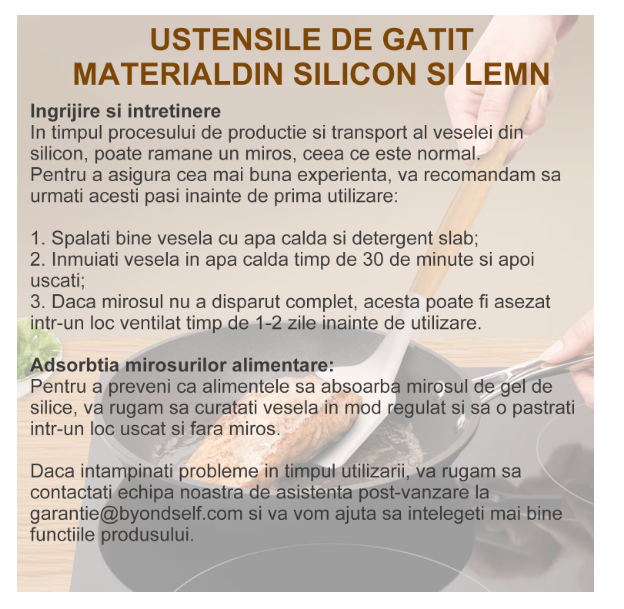 USTENSILE DE GATIT MATERIALDIN SILICON SI LEMN

Ingrijire si intretinere
In timpul procesului de productie si transport al veselei din silicon, poate ramane un miros, ceea ce este normal. Pentru a asigura cea mai buna experienta, va recomandam sa urmati acesti pasi inainte de prima utilizare:

1. Spalati bine vesela cu apa calda si detergent slab;
2. Inmuiati vesela in apa calda timp de 30 de minute si apoi uscati;
3. Daca mirosul nu a disparut complet, acesta poate fi asezat intr-un loc ventilat timp de 1-2 zile inainte de utilizare.

Adsorbtia mirosurilor alimentare:
Pentru a preveni ca alimentele sa absoarba mirosul de gel de silice, va rugam sa curatati vesela in mod regulat si sa o pastrati intr-un loc uscat si fara miros.

Daca intampinati probleme in timpul utilizarii, va rugam sa contactati echipa noastra de asistenta post-vanzare la garantie@byondself.com si va vom ajuta sa intelegeti mai bine functiile produsului.