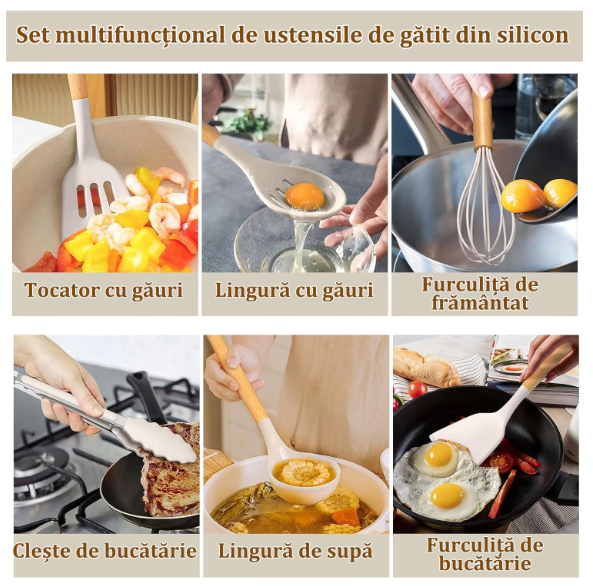 Set multifuncțional de ustensile de gătit din silicon

Tocator cu găuri

Lingură cu găuri

Furculiță de frământat

Clește de bucătărie

Lingură de supă

Furculiță de bucătărie