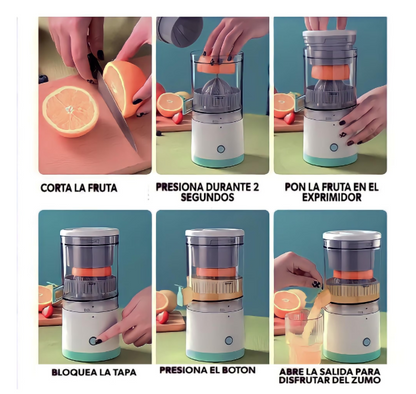 CORTA LA FRUTA

PRESIONA DURANTE 2 SEGUNDOS

PON LA FRUTA EN EL EXPRIMIDOR

BLOQUEA LA TAPA

PRESIONA EL BOTON

ABRE LA SALIDA PARA DISFRUTAR DEL ZUMO