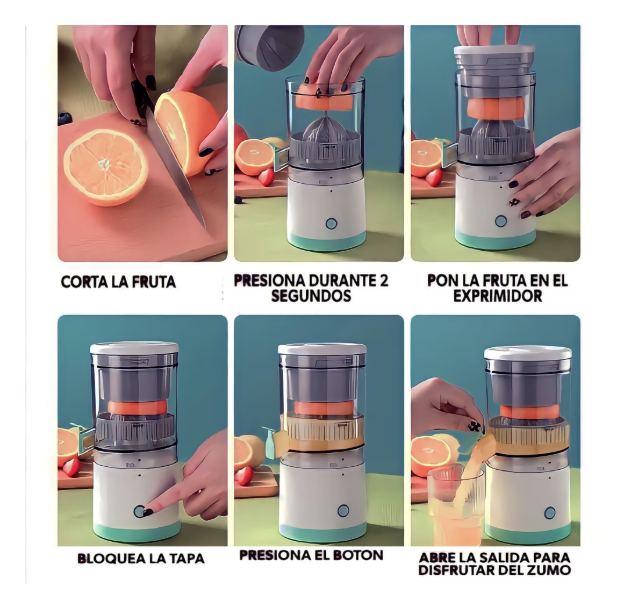 CORTA LA FRUTA

PRESIONA DURANTE 2 SEGUNDOS

PON LA FRUTA EN EL EXPRIMIDOR

BLOQUEA LA TAPA

PRESIONA EL BOTON

ABRE LA SALIDA PARA DISFRUTAR DEL ZUMO