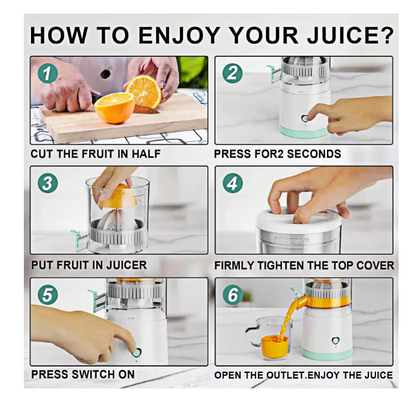 HOW TO ENJOY YOUR JUICE?

1

CUT THE FRUIT IN HALF

2

PRESS FOR2 SECONDS

3

PUT FRUIT IN JUICER

4

FIRMLY TIGHTEN THE TOP COVER

5

PRESS SWITCH ON

6

OPEN THE OUTLET.ENJOY THE JUICE