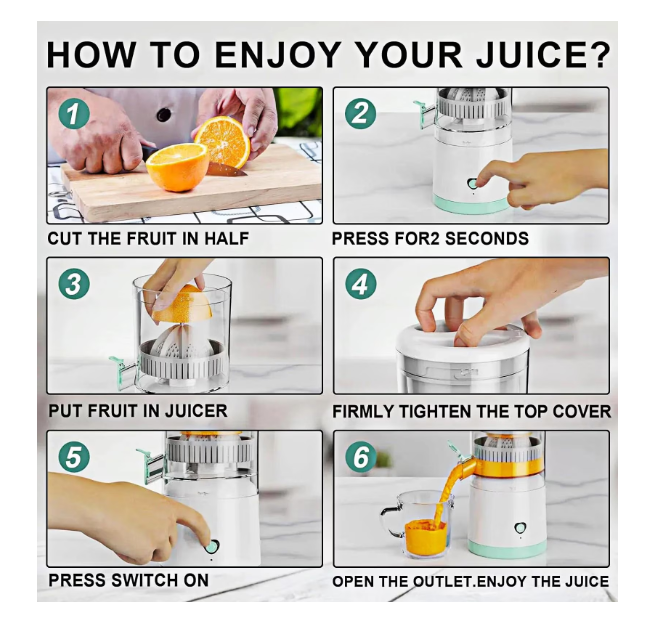 HOW TO ENJOY YOUR JUICE?

1

CUT THE FRUIT IN HALF

2

PRESS FOR2 SECONDS

3

PUT FRUIT IN JUICER

4

FIRMLY TIGHTEN THE TOP COVER

5

PRESS SWITCH ON

6

OPEN THE OUTLET.ENJOY THE JUICE