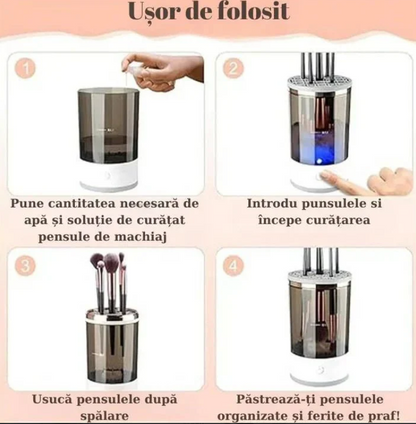 Ușor de folosit

1

Pune cantitatea necesară de apă și soluție de curățat pensule de machiaj

2

Introdu punsulele si începe curățarea

3

Usucă pensulele după spălare

4

Păstrează-ți pensulele organizate și ferite de praf!